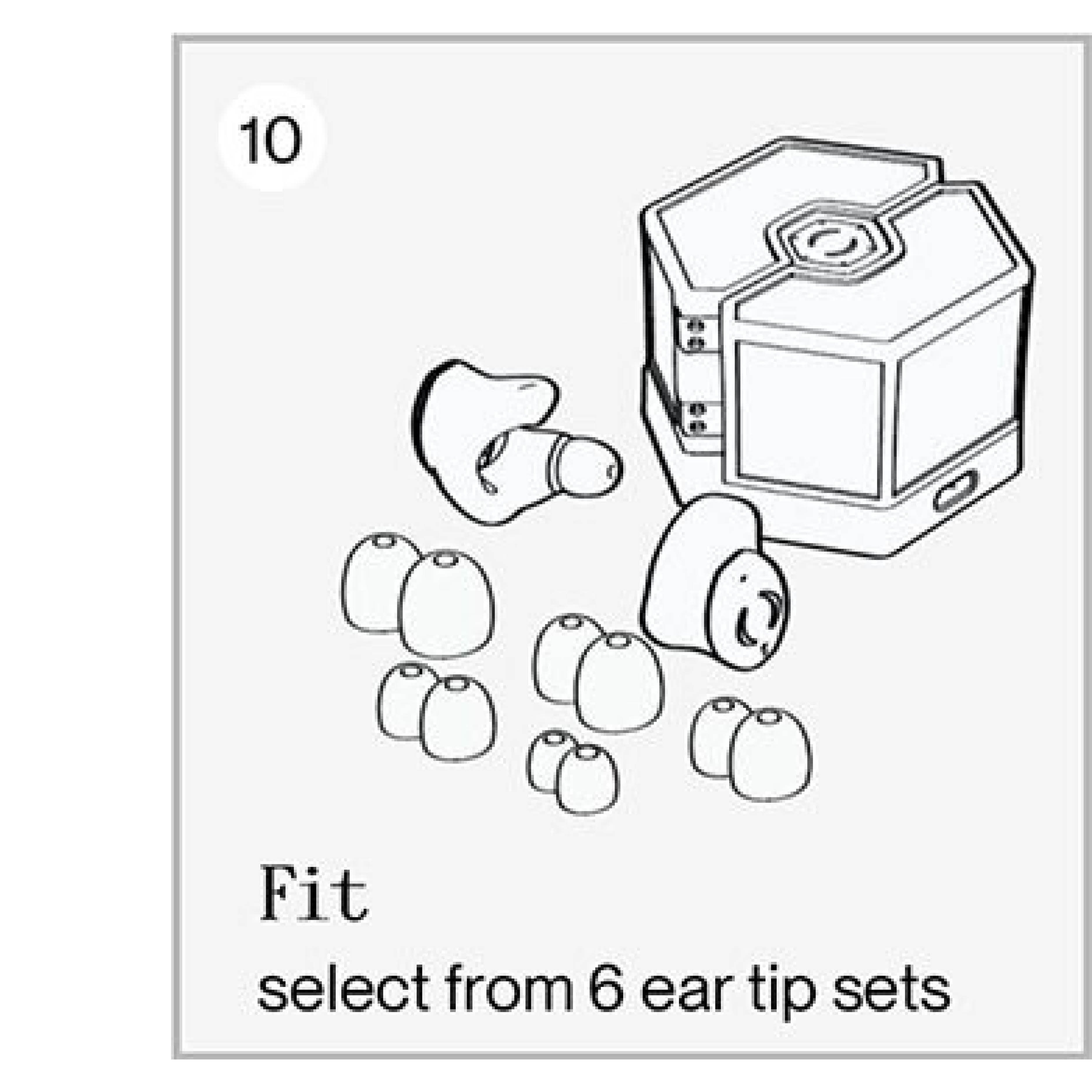 10

Fit

select from 6 ear tip sets