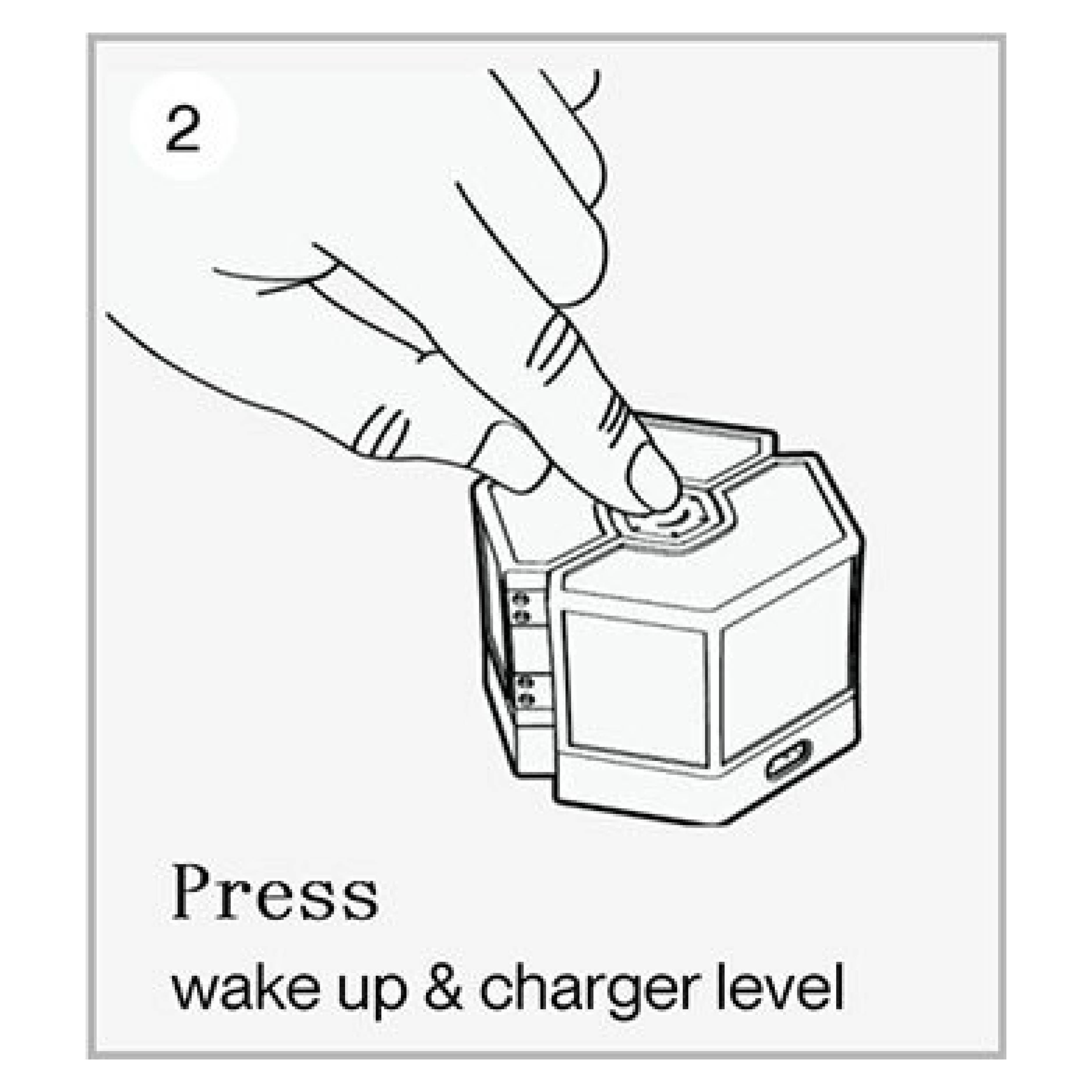 2

Press

wake up & charger level